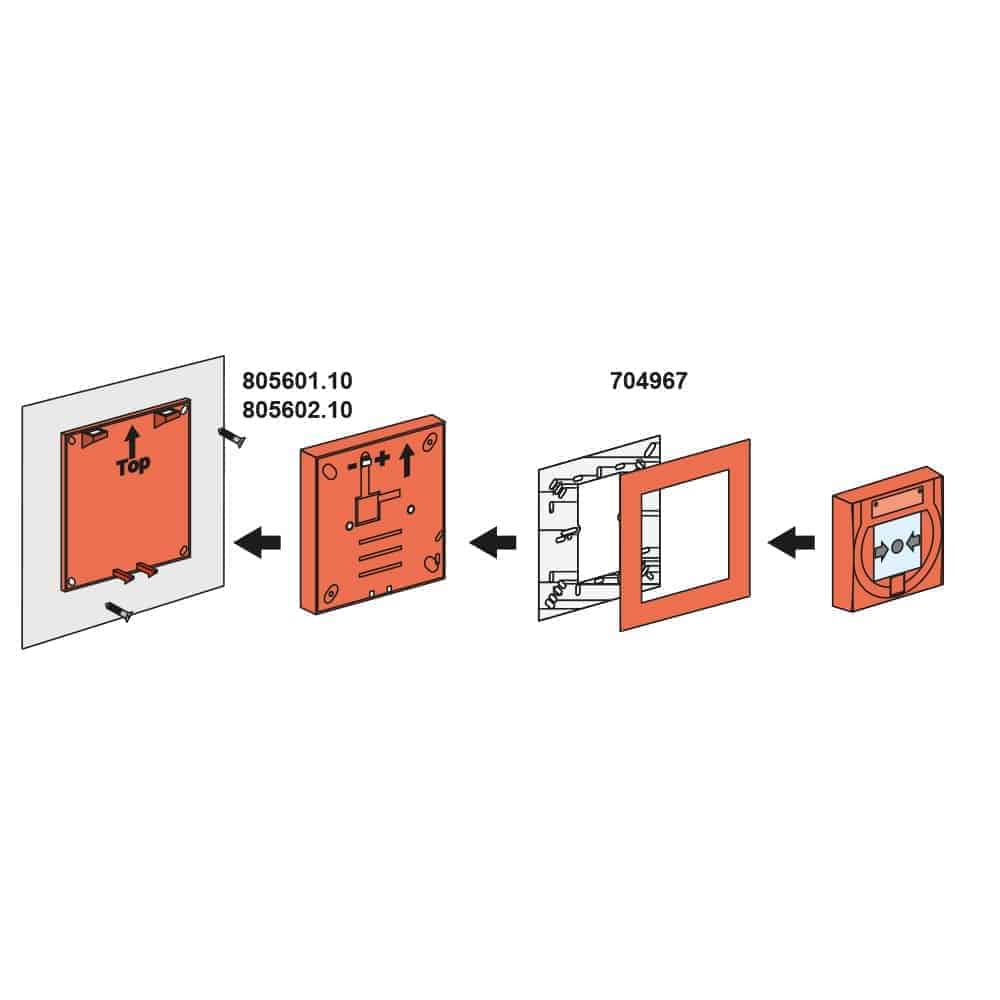 805601.10
805602.10

704967

Top

- +