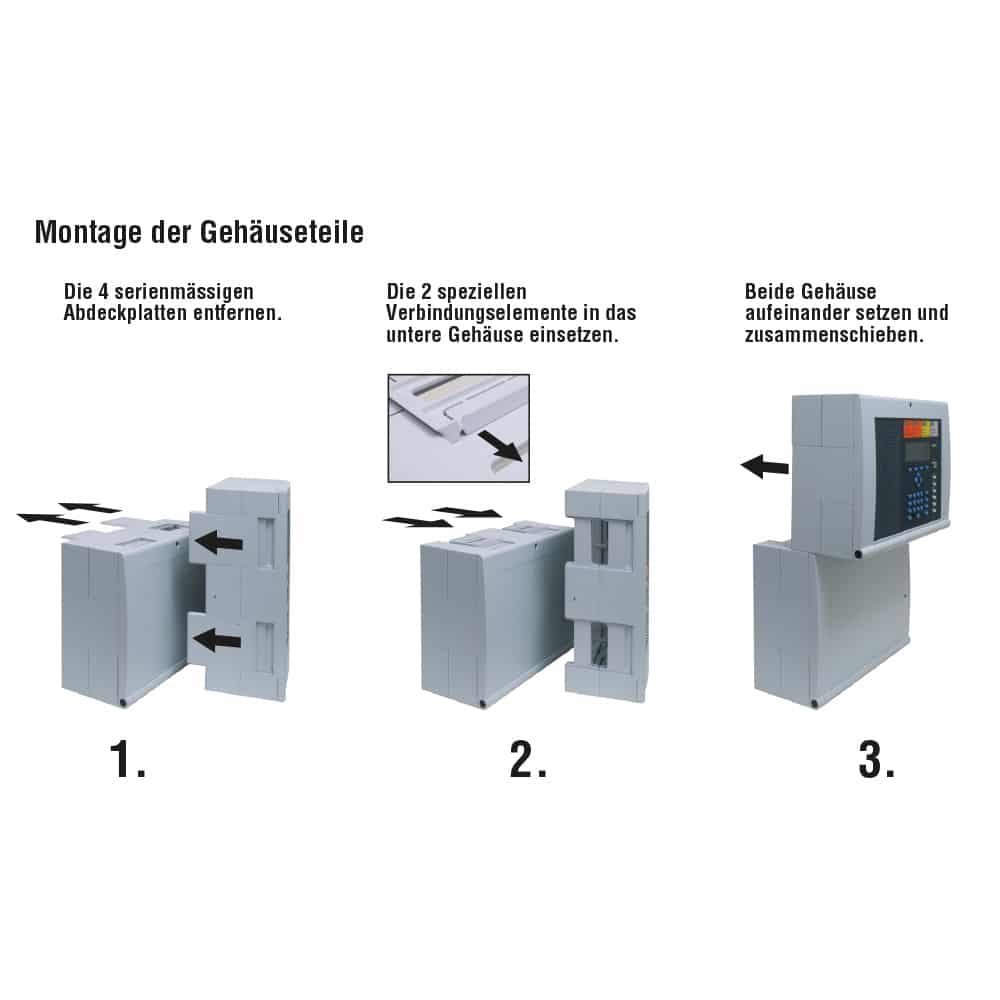 Montage der Gehäuseteile

Die 4 serienmässigen Abdeckplatten entfernen.

Die 2 speziellen Verbindungselemente in das untere Gehäuse einsetzen.

Beide Gehäuse aufeinander setzen und zusammenschieben.

1.

2.

3.